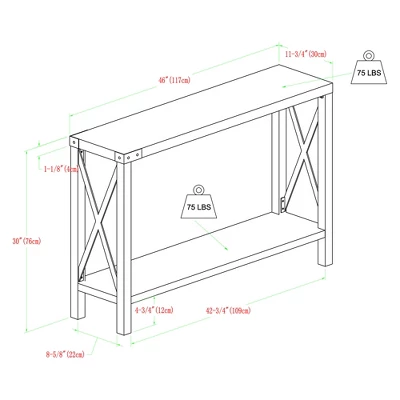 11-3/4"(30cm)

75 LBS

46"(117cm)

1-1/8"(4cm)

75 LBS

30"(76cm)

4-3/4"(12cm)

42-3/4"(109cm)

8-5/8"(22cm)